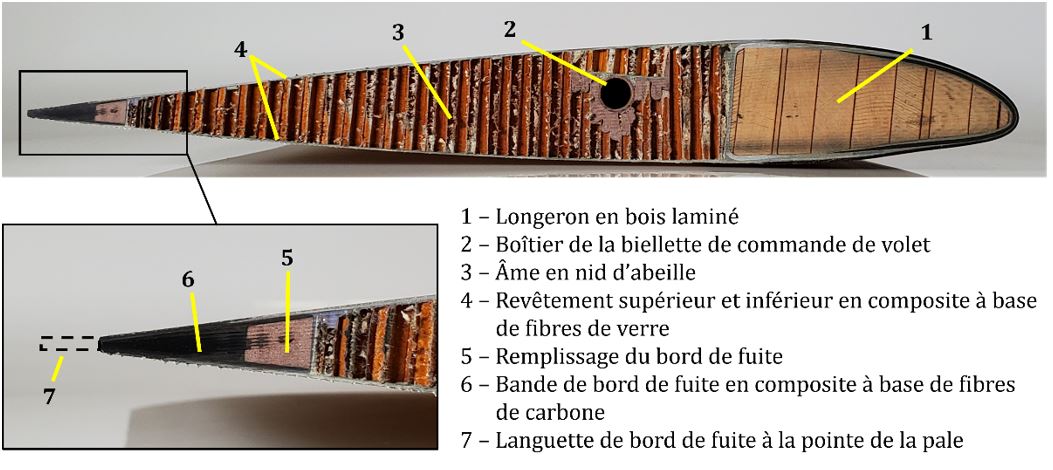 4
3
2
1
6
5
7

1 – Longeron en bois laminé
2 – Boîtier de la biellette de commande de volet
3 – Âme en nid d'abeille
4 – Revêtement supérieur et inférieur en composite à base de fibres de verre
5 – Remplissage du bord de fuite
6 – Bande de bord de fuite en composite à base de fibres de carbone
7 – Languette de bord de fuite à la pointe de la pale