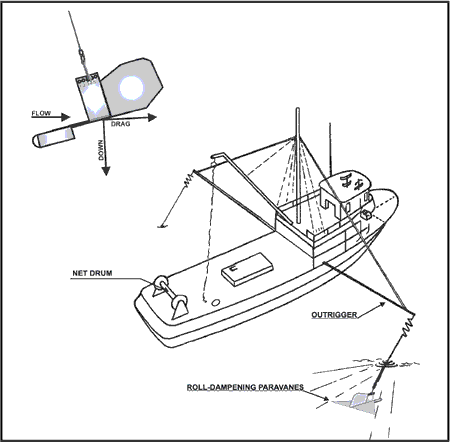 FLOW
DRAG
DOWN
NET DRUM
OUTRIGGER
ROLL-DAMPENING PARAVANES