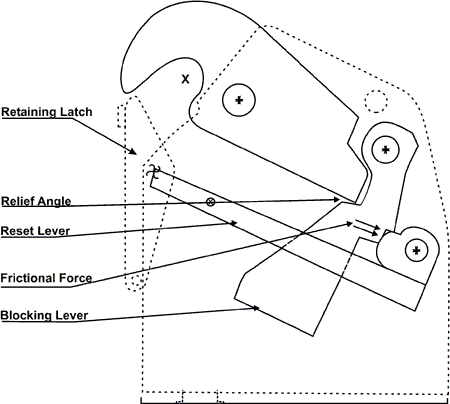 X

Retaining Latch

Relief Angle

Reset Lever

Frictional Force

Blocking Lever