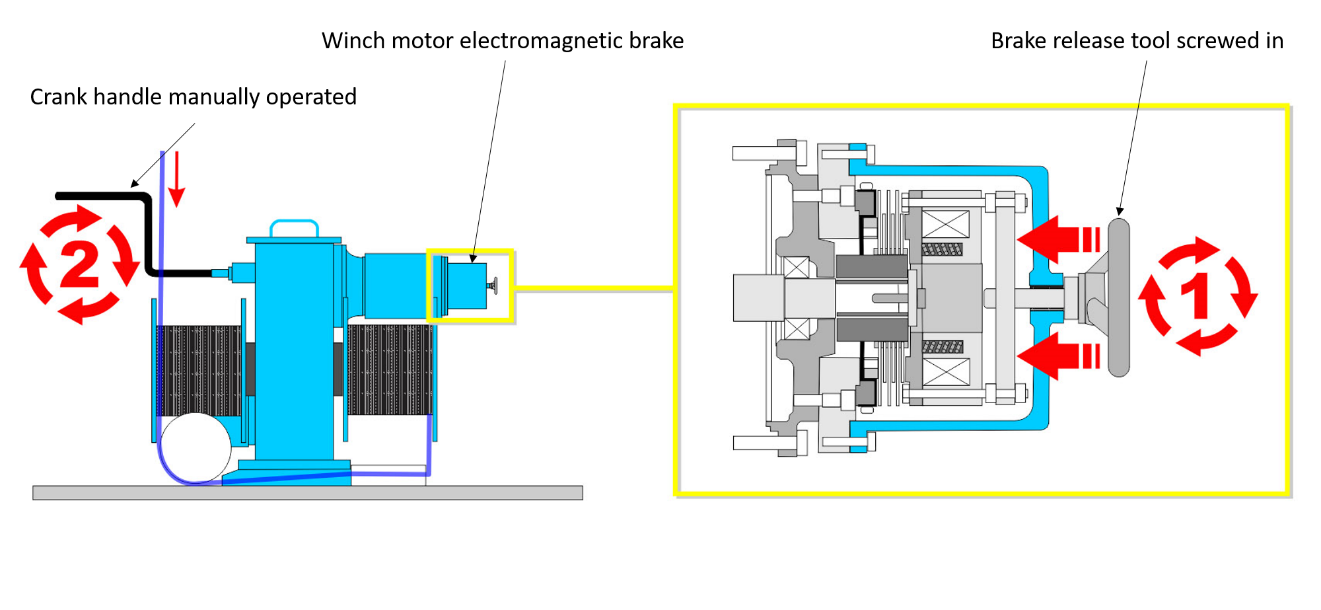 Winch motor electromagnetic brake

Brake release tool screwed in

Crank handle manually operated

2

1