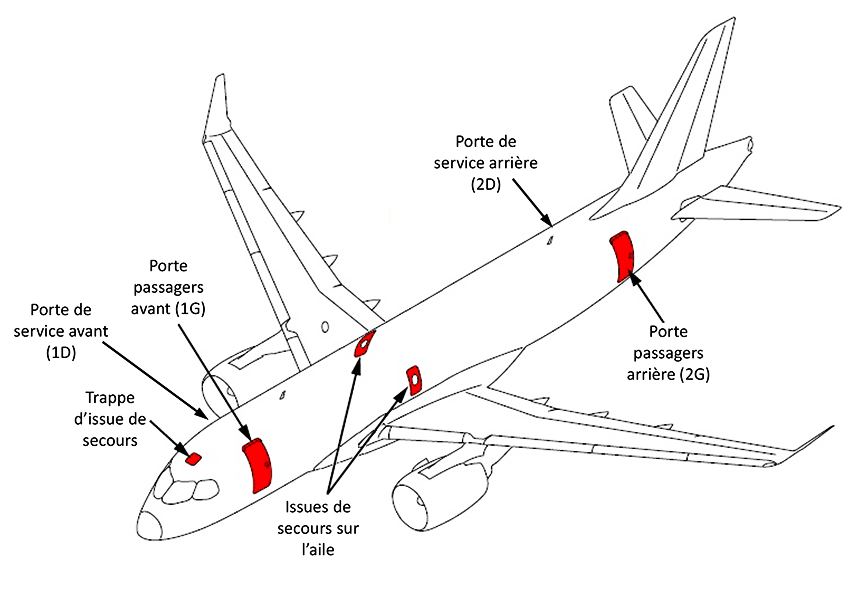 Porte de service arrière (2D)

Porte passagers avant (1G)

Porte de service avant (1D)

Trappe d'issue de secours

Porte passagers arrière (2G)

Issues de secours sur l'aile