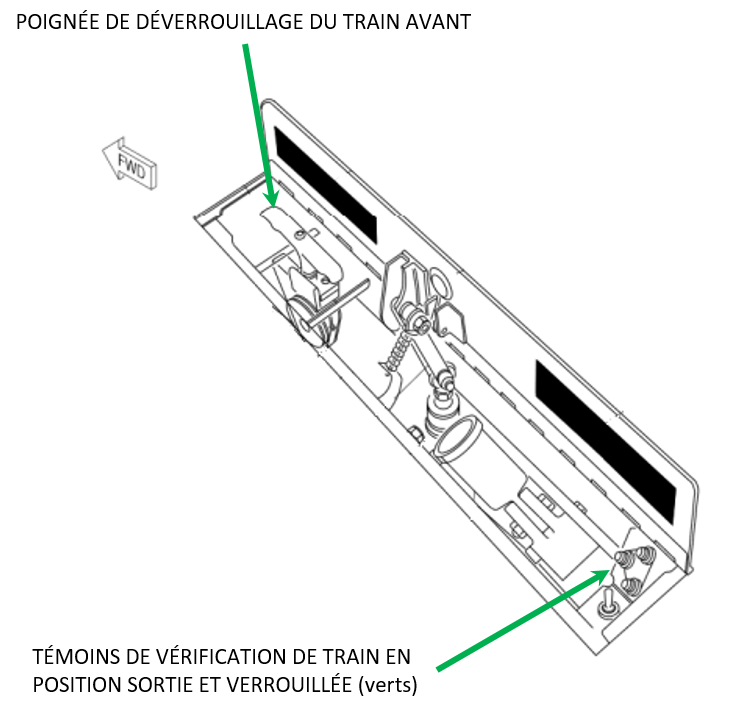 POIGNÉE DE DÉVERROUILLAGE DU TRAIN AVANT

FWD

TÉMOINS DE VÉRIFICATION DE TRAIN EN POSITION SORTIE ET VERROUILLÉE (verts)