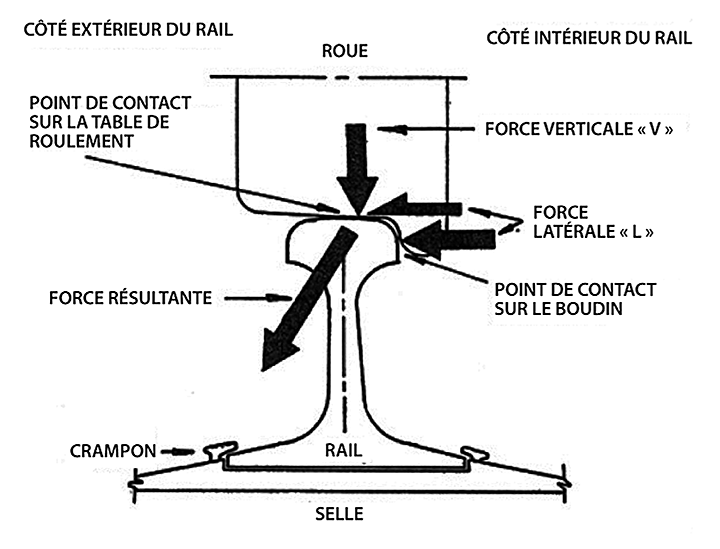 CÔTÉ EXTÉRIEUR DU RAIL

CÔTÉ INTÉRIEUR DU RAIL

ROUE

POINT DE CONTACT SUR LA TABLE DE ROULEMENT

FORCE VERTICALE « V »

FORCE LATÉRALE « L »

FORCE RÉSULTANTE

POINT DE CONTACT SUR LE BOUDIN

CRAMPON

RAIL

SELLE